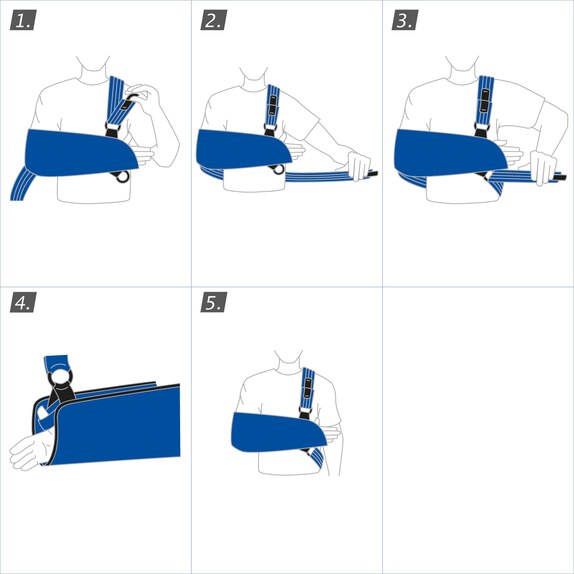 1.

2.

3.

4.

5.